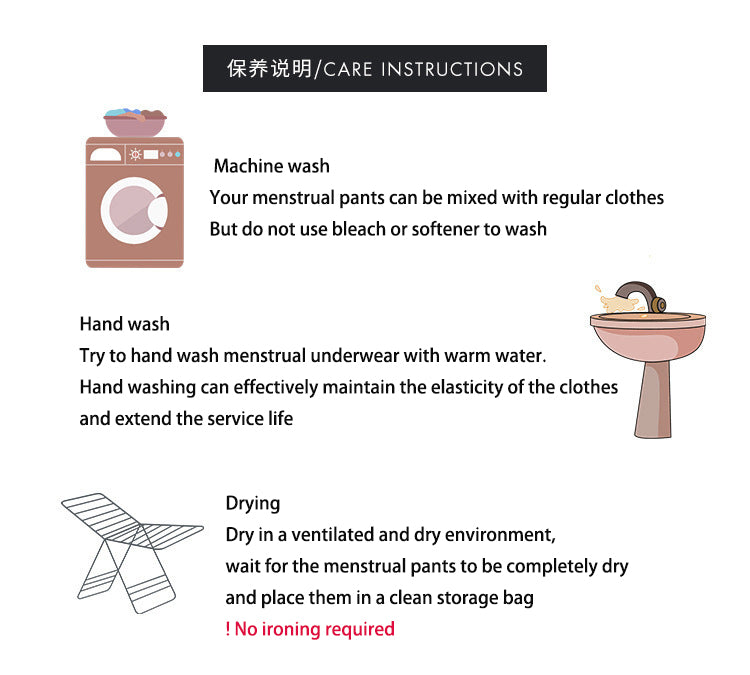 保养说明/CARE INSTRUCTIONS

Machine wash
Your menstrual pants can be mixed with regular clothes
But do not use bleach or softener to wash

Hand wash
Try to hand wash menstrual underwear with warm water.
Hand washing can effectively maintain the elasticity of the clothes and extend the service life

Drying
Dry in a ventilated and dry environment, wait for the menstrual pants to be completely dry and place them in a clean storage bag
! No ironing required