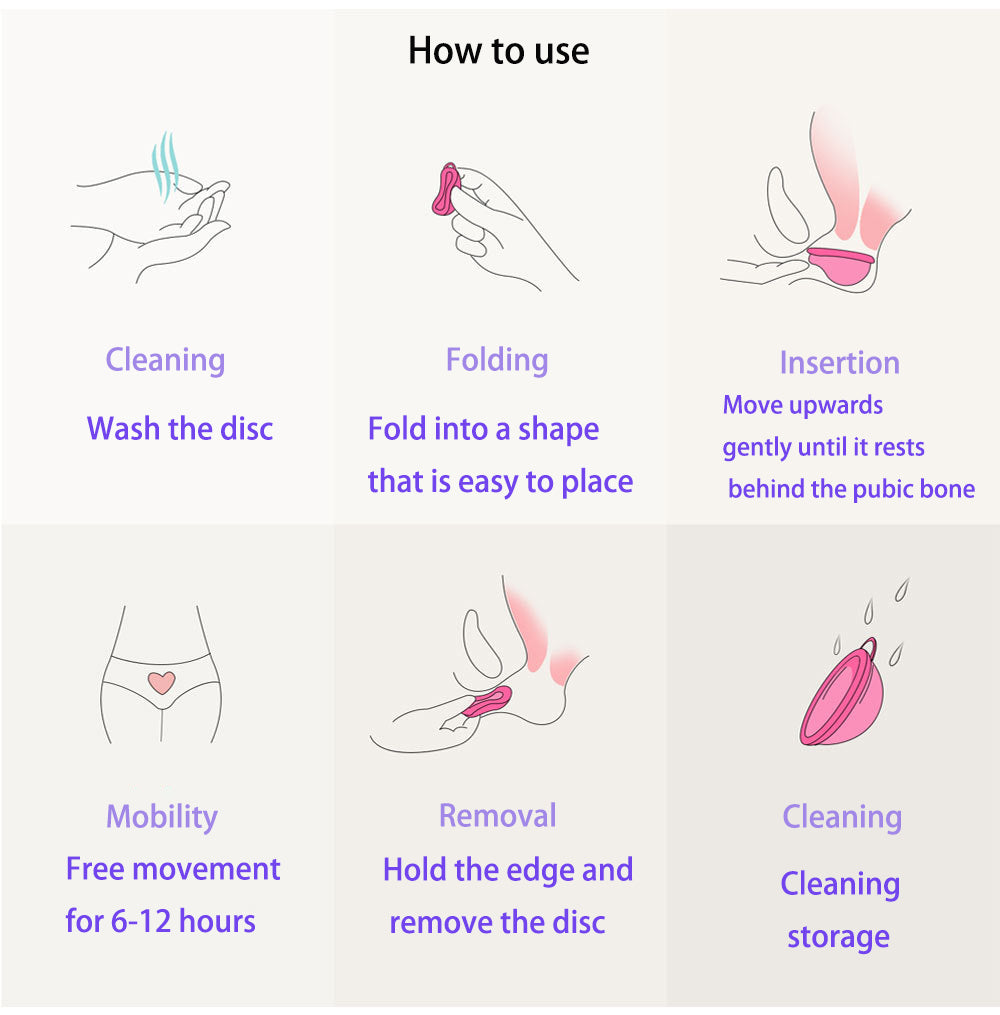 How to use

Cleaning
Wash the disc

Folding
Fold into a shape that is easy to place

Insertion
Move upwards gently until it rests behind the pubic bone

Mobility
Free movement for 6-12 hours

Removal
Hold the edge and remove the disc

Cleaning
Cleaning storage