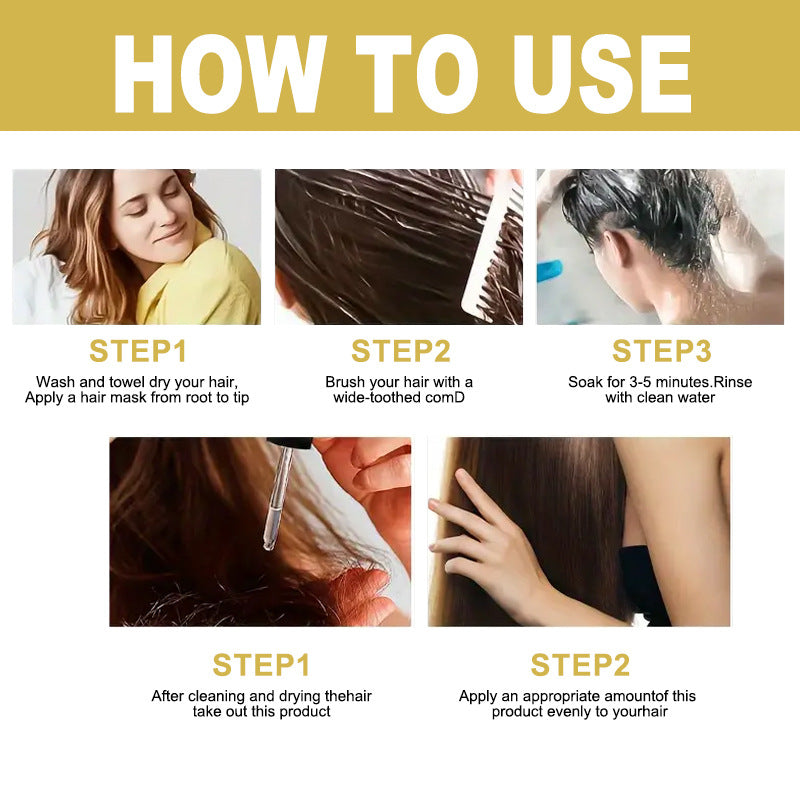 HOW TO USE

STEP1
Wash and towel dry your hair, Apply a hair mask from root to tip

STEP2
Brush your hair with a wide-toothed comD

STEP3
Soak for 3-5 minutes.Rinse with clean water

STEP1
After cleaning and drying thehair take out this product

STEP2
Apply an appropriate amountof this product evenly to yourhair