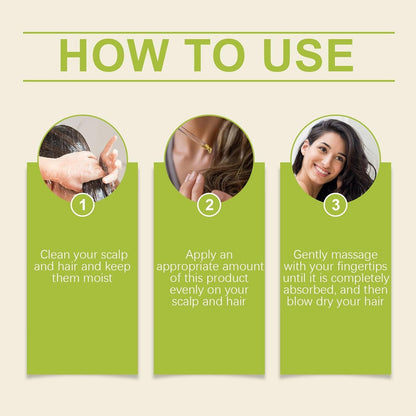 HOW TO USE

1

Clean your scalp and hair and keep them moist

2

Apply an appropriate amount of this product evenly on your scalp and hair

3

Gently massage with your fingertips until it is completely absorbed, and then blow dry your hair