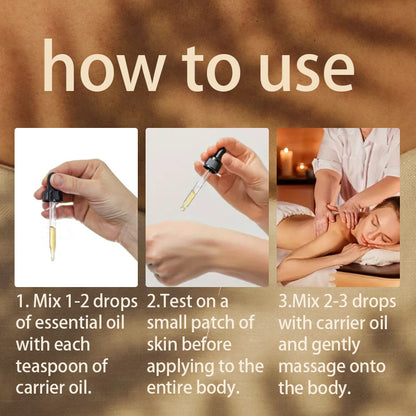 how to use

1. Mix 1-2 drops of essential oil with each teaspoon of carrier oil.

2.Test on a small patch of skin before applying to the entire body.

3.Mix 2-3 drops with carrier oil and gently massage onto the body.