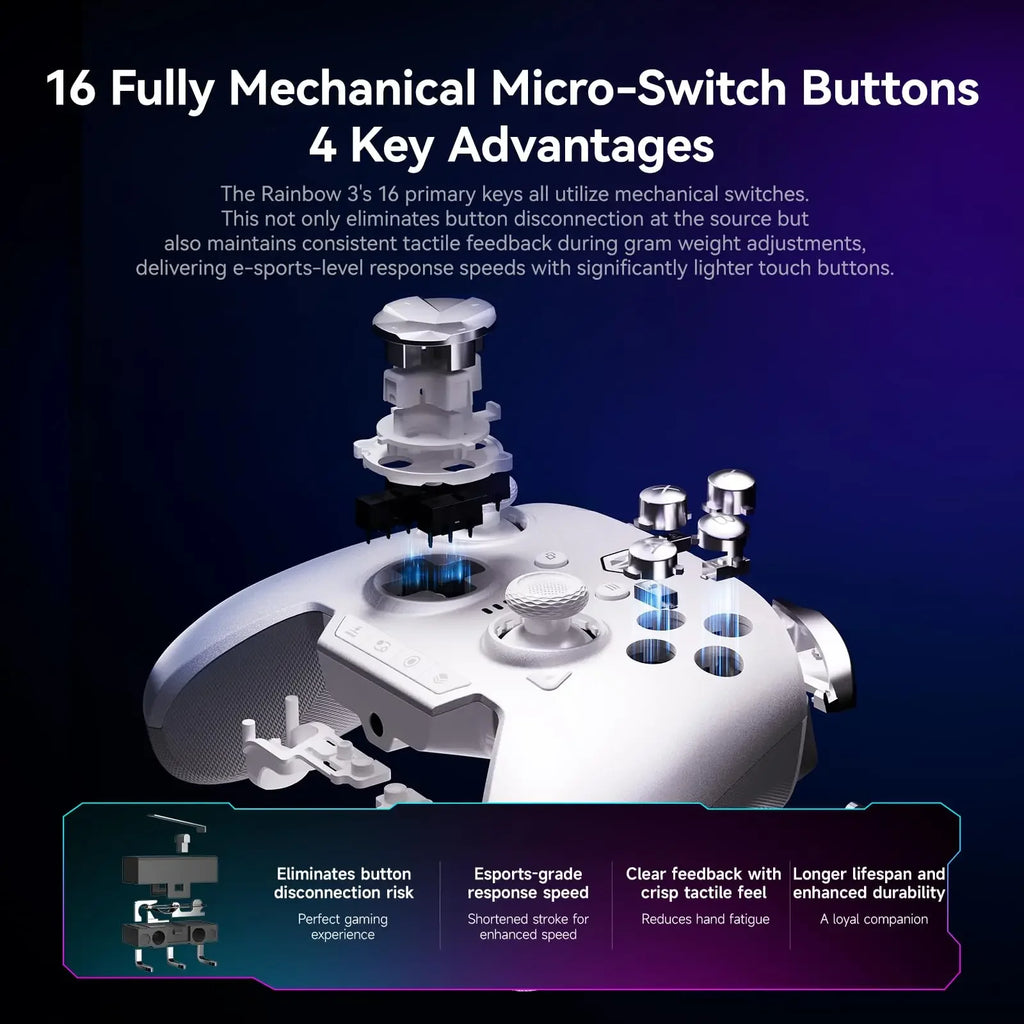 16 Fully Mechanical Micro-Switch Buttons
4 Key Advantages

The Rainbow 3's 16 primary keys all utilize mechanical switches. This not only eliminates button disconnection at the source but also maintains consistent tactile feedback during gram weight adjustments, delivering e-sports-level response speeds with significantly lighter touch buttons.

Eliminates button disconnection risk
Perfect gaming experience

Esports-grade response speed
Shortened stroke for enhanced speed

Clear feedback with crisp tactile feel
Reduces hand fatigue

Longer lifespan and enhanced durability
A loyal companion