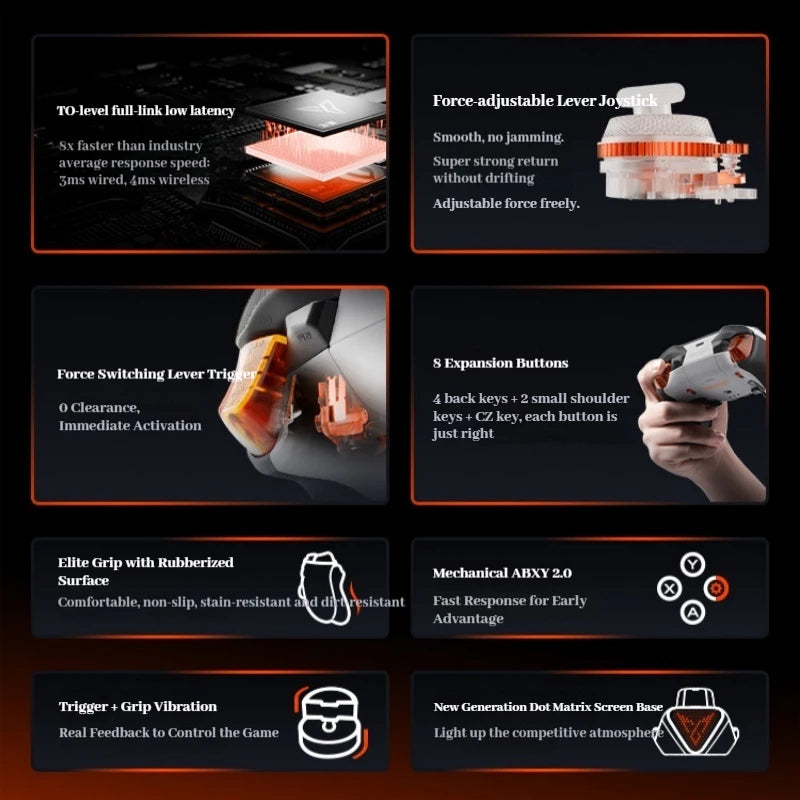 TO-level full-link low latency

8x faster than industry average response speed: 3ms wired, 4ms wireless

Force-adjustable Lever Joystick

Smooth, no jamming.

Super strong return without drifting

Adjustable force freely.

Force Switching Lever Trigger

0 Clearance, Immediate Activation

8 Expansion Buttons

4 back keys + 2 small shoulder keys + CZ key, each button is just right

Elite Grip with Rubberized Surface

Comfortable, non-slip, stain-resistant and dirt resistant

Mechanical ABXY 2.0

Fast Response for Early Advantage

Y

X

A

Trigger + Grip Vibration

Real Feedback to Control the Game

New Generation Dot Matrix Screen Base

Light up the competitive atmosphere