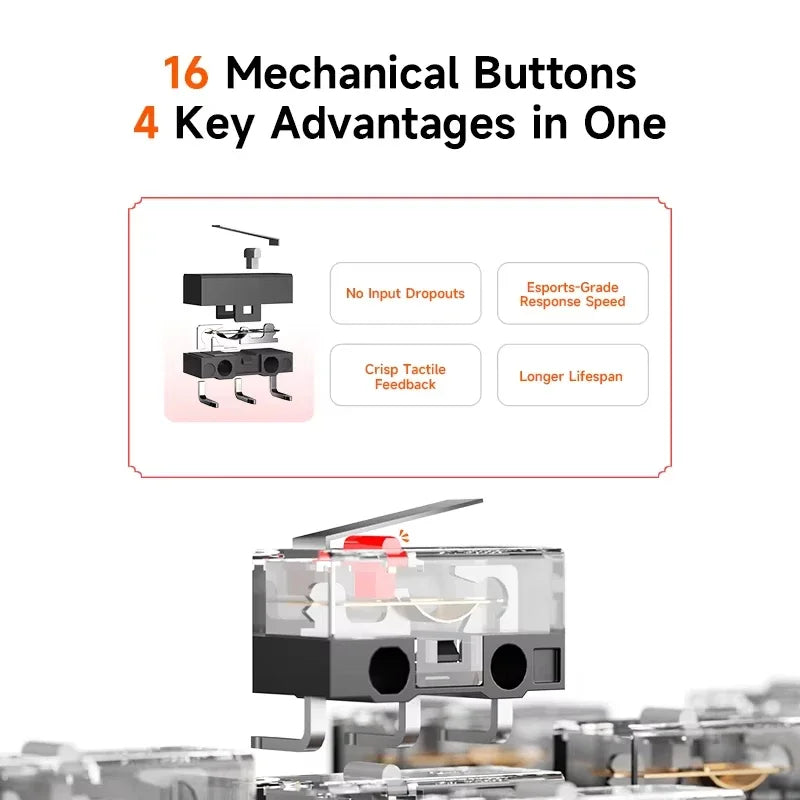 16 Mechanical Buttons
4 Key Advantages in One

No Input Dropouts

Esports-Grade Response Speed

Crisp Tactile Feedback

Longer Lifespan