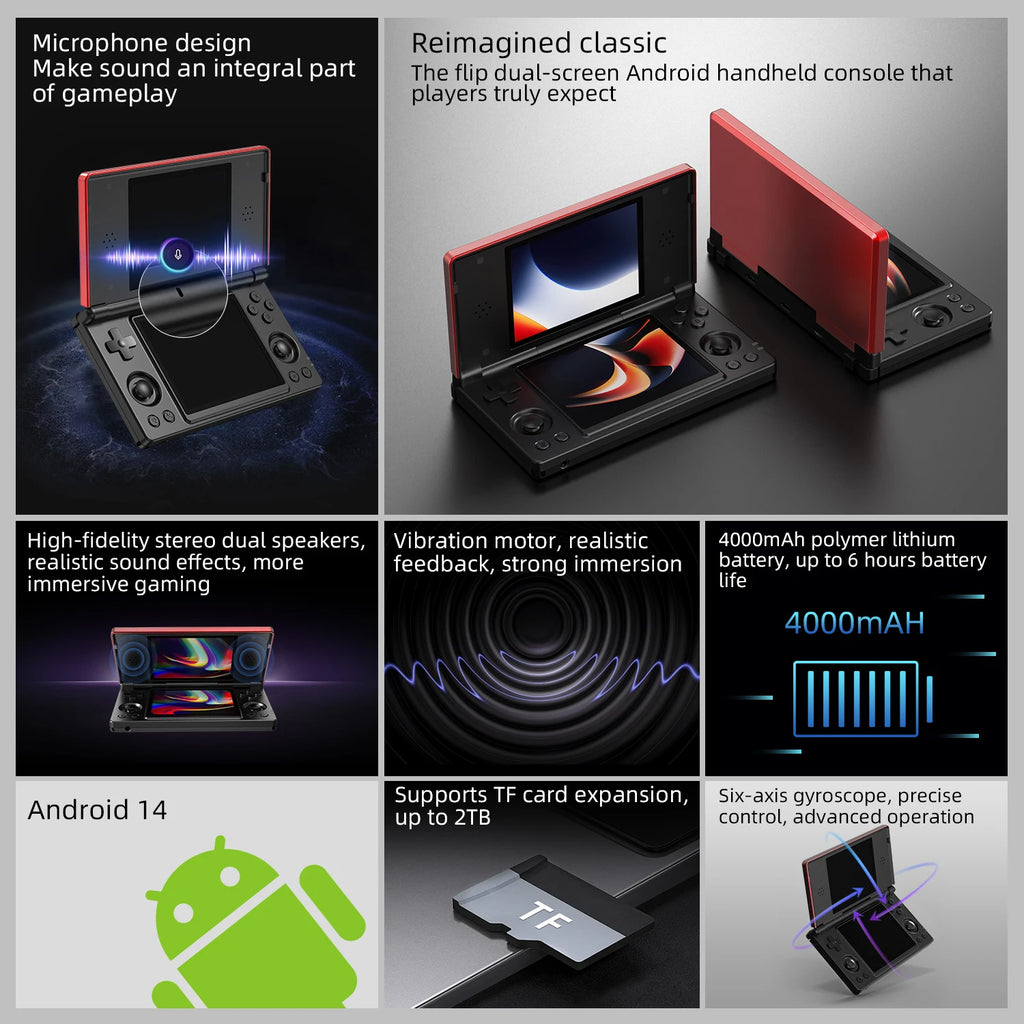 Microphone design
Make sound an integral part of gameplay

Reimagined classic
The flip dual-screen Android handheld console that players truly expect

High-fidelity stereo dual speakers, realistic sound effects, more immersive gaming

Vibration motor, realistic feedback, strong immersion

4000mAh polymer lithium battery, up to 6 hours battery life

4000mAH

Android 14

Supports TF card expansion, up to 2TB

TF

Six-axis gyroscope, precise control, advanced operation