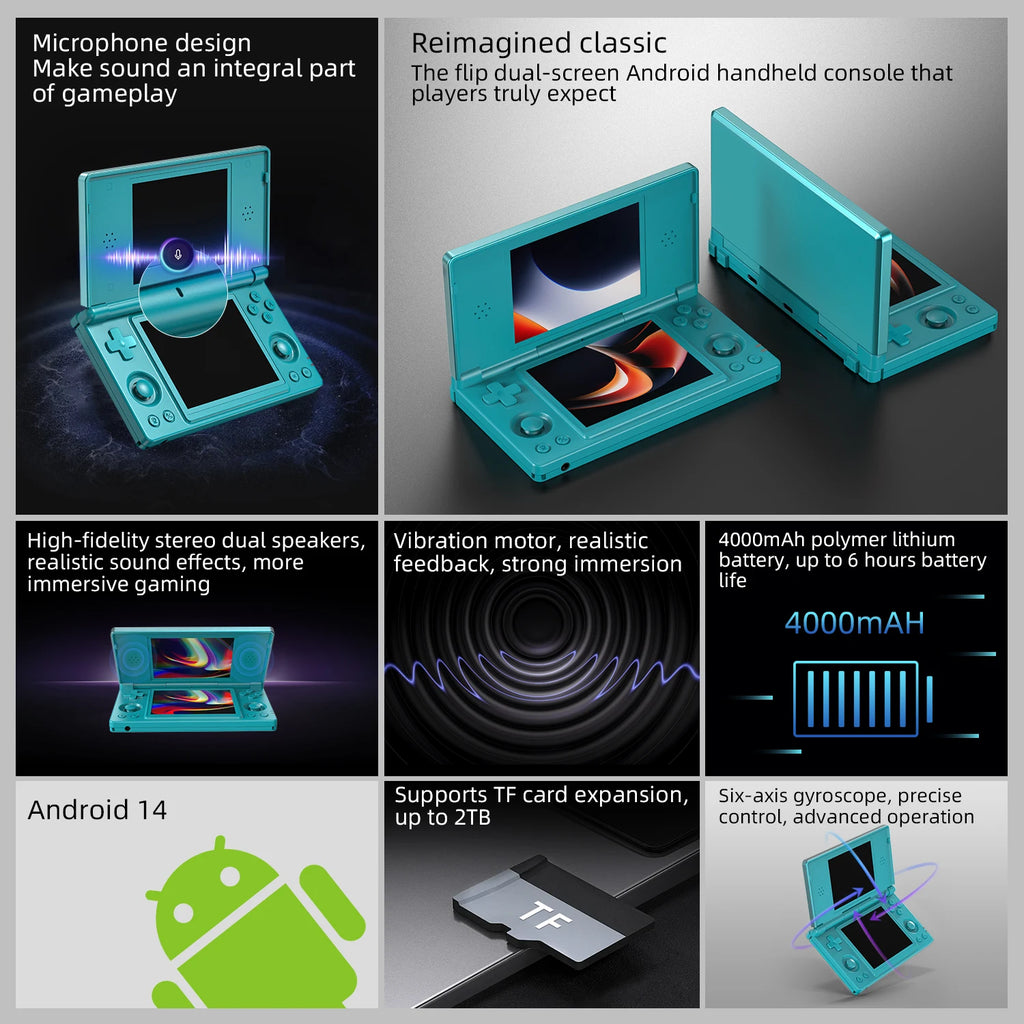 Microphone design
Make sound an integral part of gameplay

Reimagined classic
The flip dual-screen Android handheld console that players truly expect

High-fidelity stereo dual speakers, realistic sound effects, more immersive gaming

Vibration motor, realistic feedback, strong immersion

4000mAh polymer lithium battery, up to 6 hours battery life

4000mAH

Android 14

Supports TF card expansion, up to 2TB

TF

Six-axis gyroscope, precise control, advanced operation