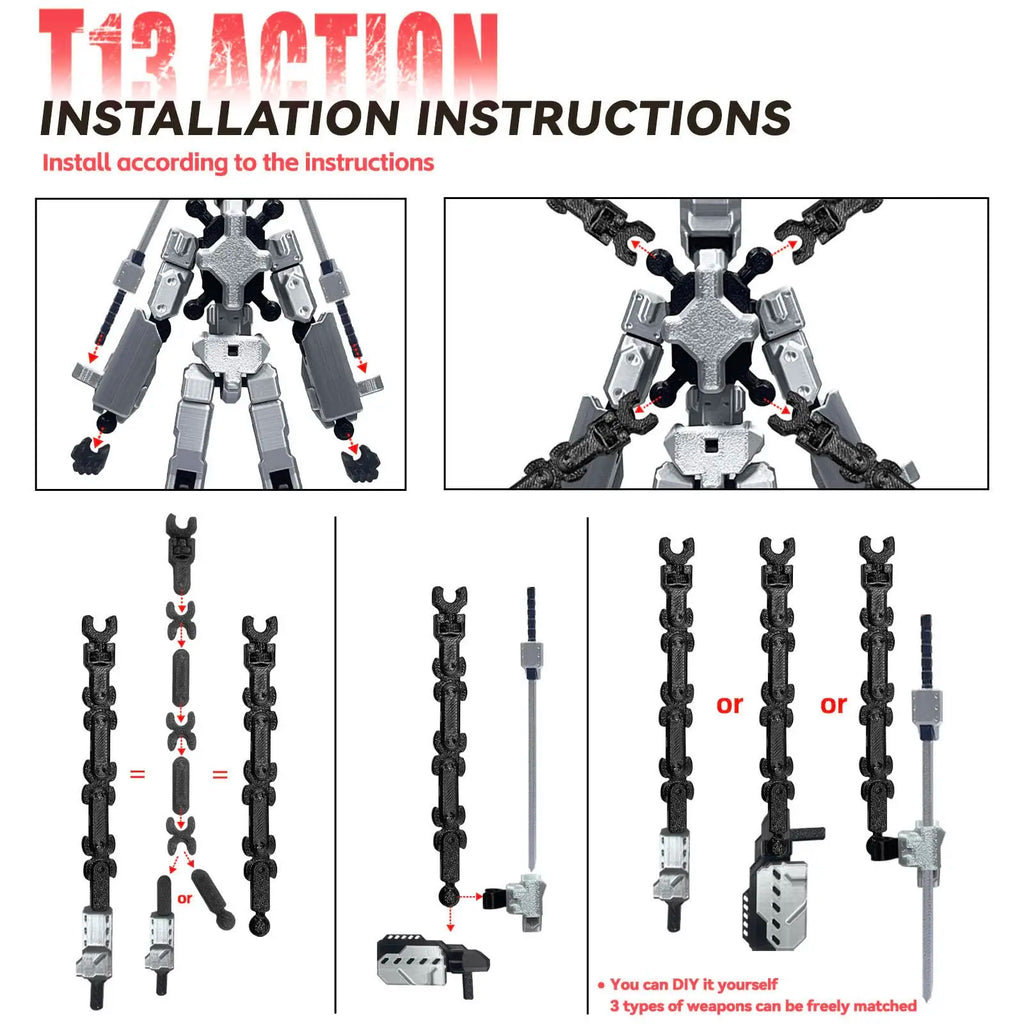 T13 ACTION
INSTALLATION INSTRUCTIONS
Install according to the instructions

=
=
or

or
or

• You can DIY it yourself
3 types of weapons can be freely matched